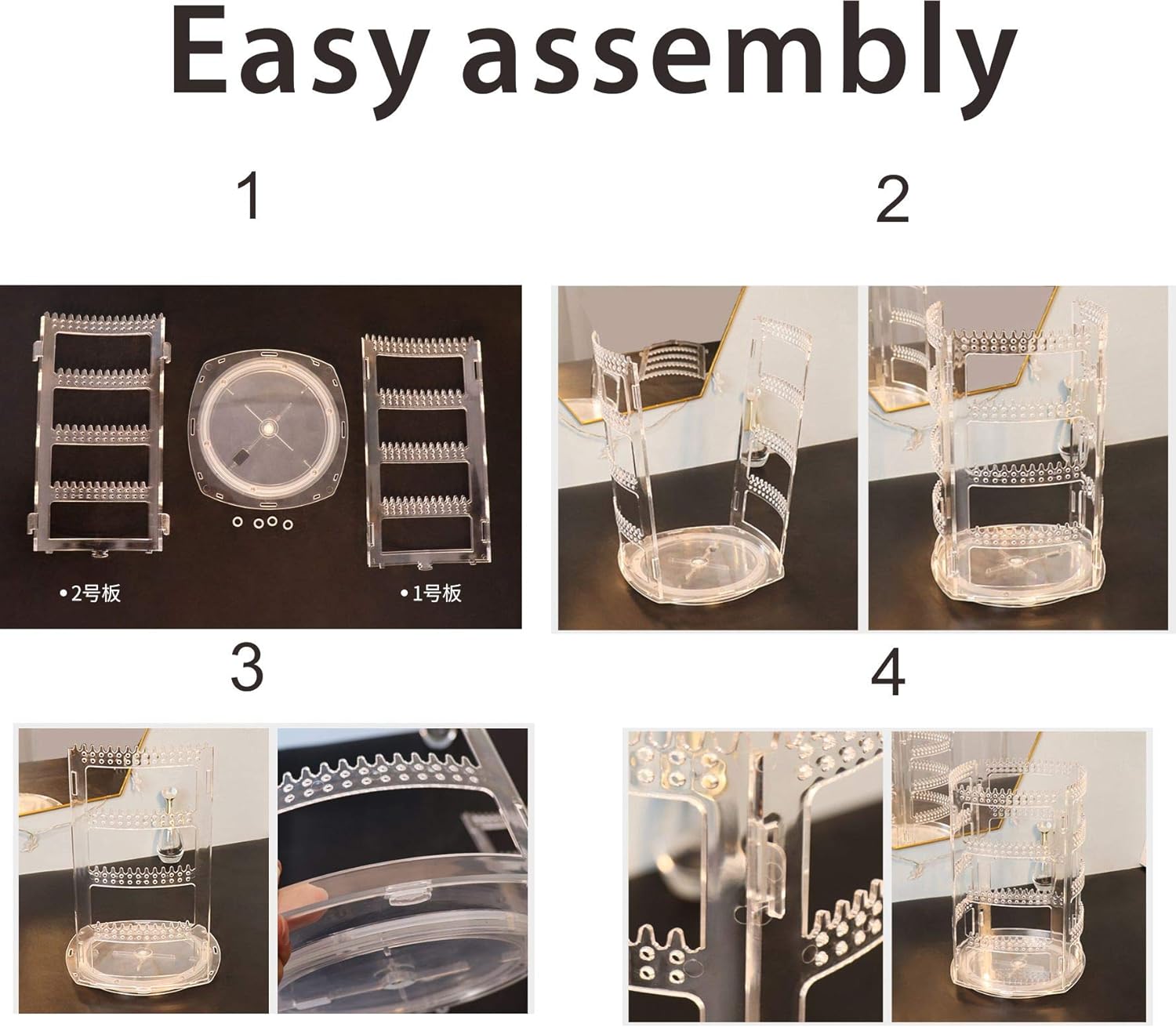 Easy assembly

1

2

•2号板

•1号板

3

4